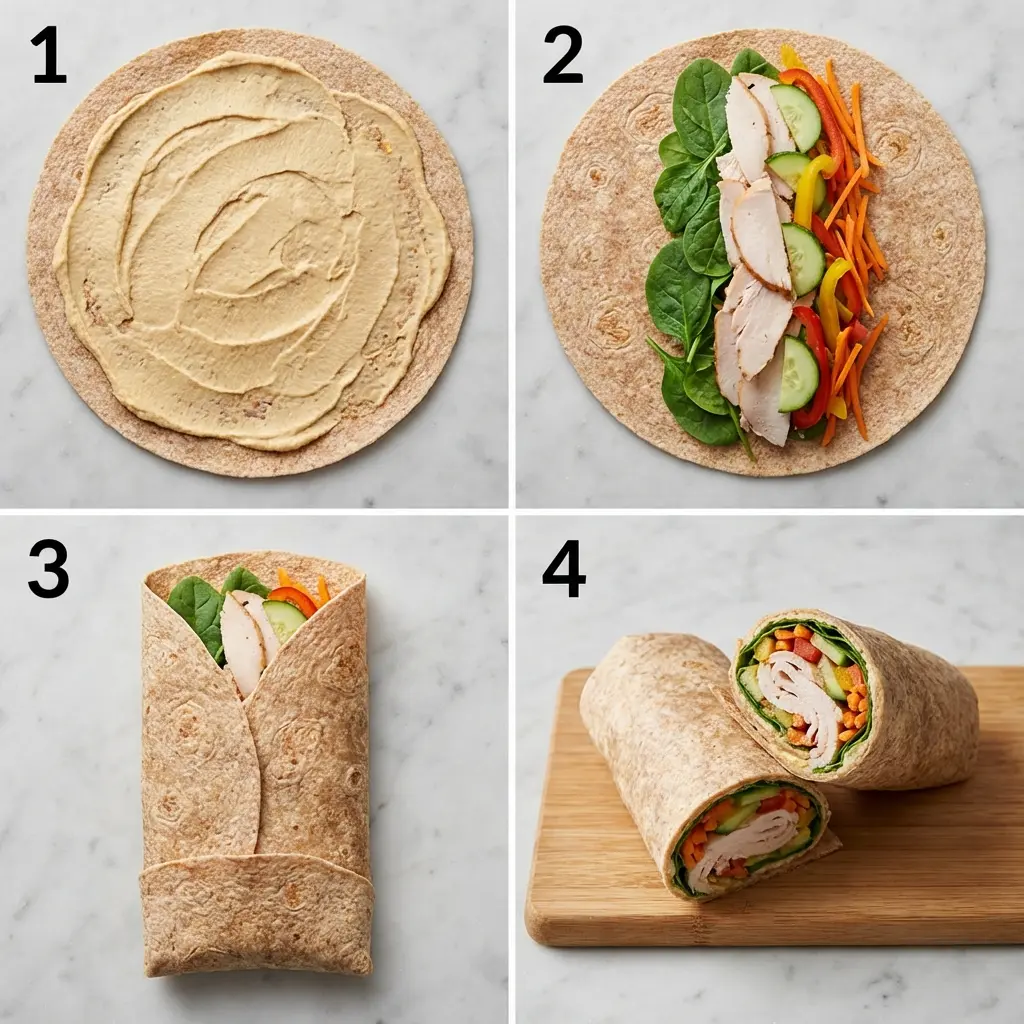 1

2

3

4