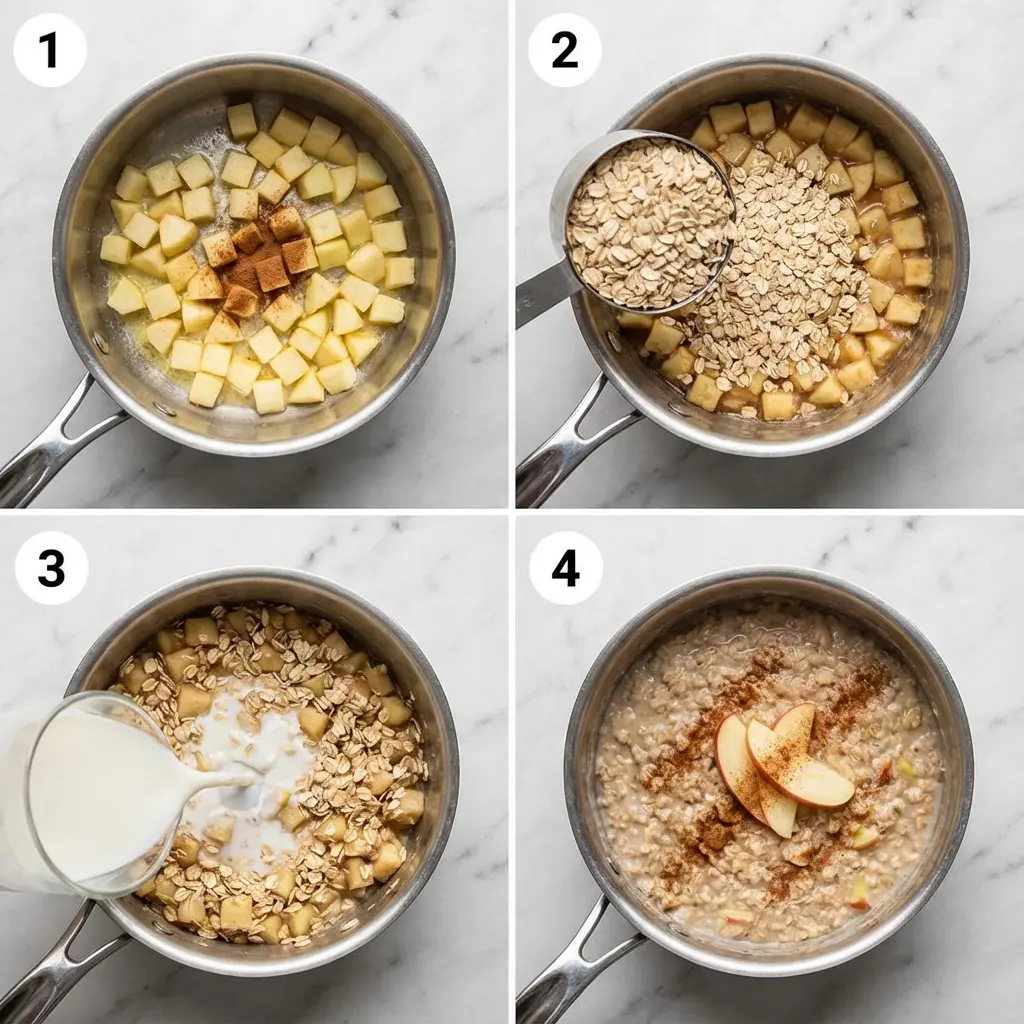 1

2

3

4